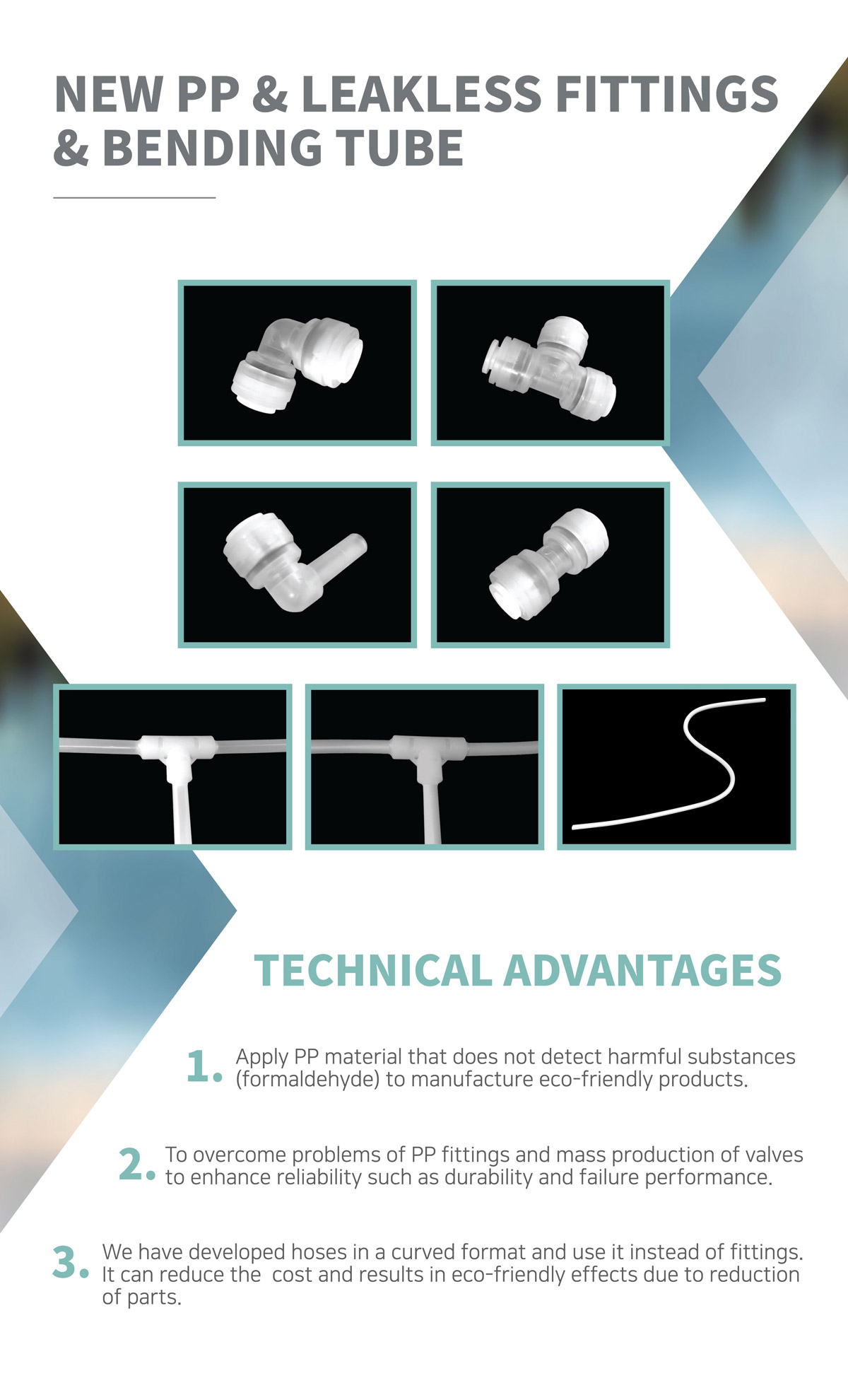 NEW PP & LEAKLESS FITTINGS & BENDING TUBE

TECHNICAL ADVANTAGES

1. Apply PP material that does not detect harmful substances (formaldehyde) to manufacture eco-friendly products.

2. To overcome problems of PP fittings and mass production of valves to enhance reliability such as durability and failure performance.

3. We have developed hoses in a curved format and use it instead of fittings. It can reduce the cost and results in eco-friendly effects due to reduction of parts.